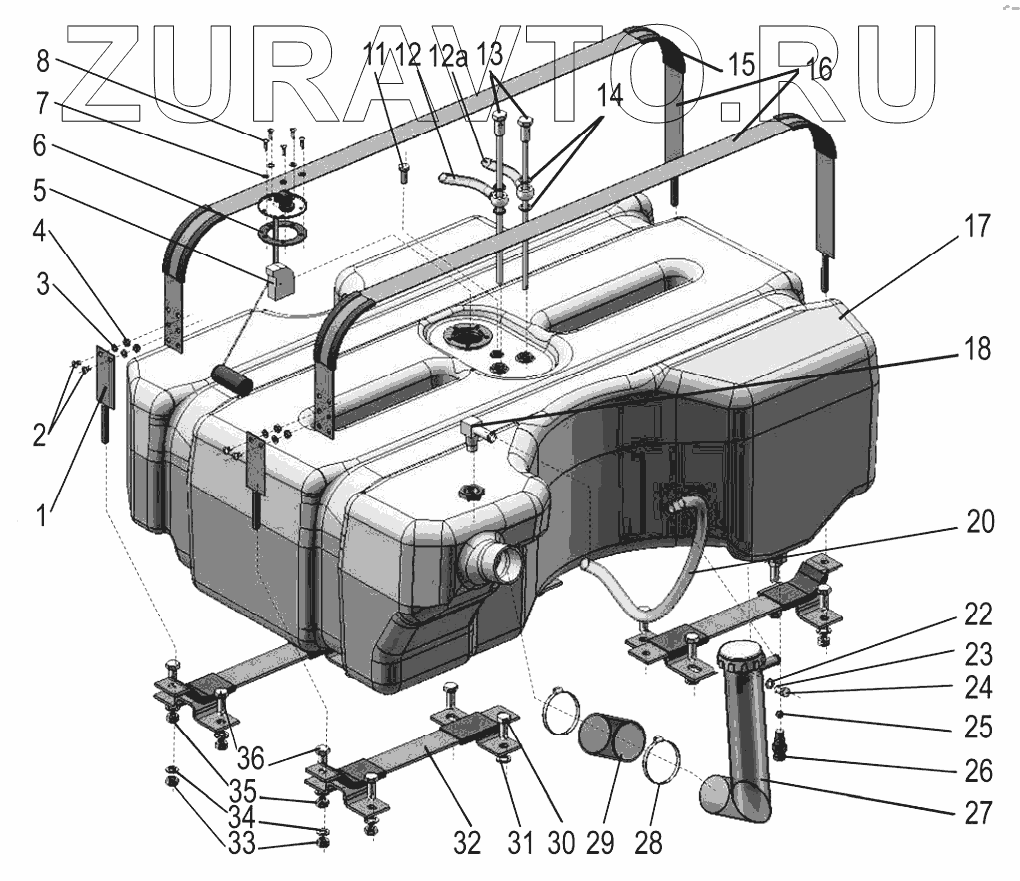 ZURAVTO.RU

8
7
6
5
4
3
2
1
11 12 12a 13
14
15
16
17
18
20
22
23
24
25
26
27
36
35
34
33
32
31
30
29
28