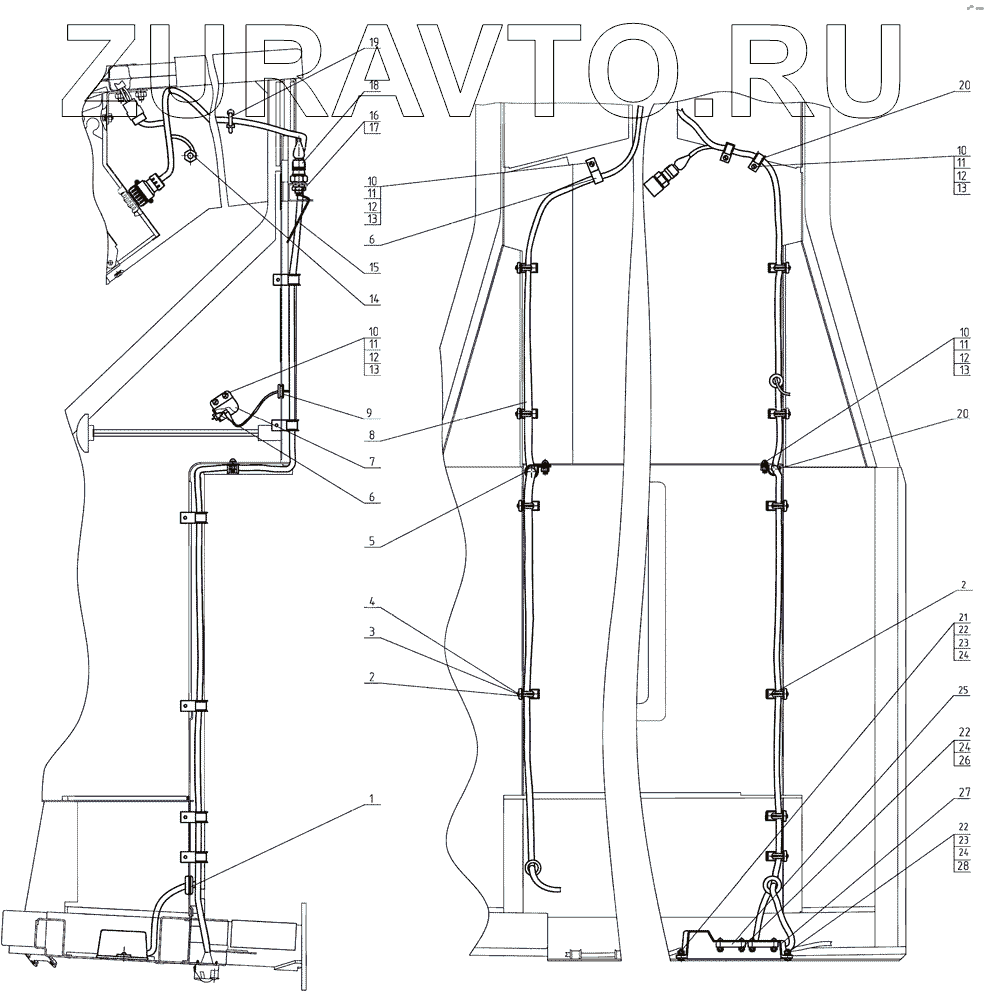 ZURAVTO.RU

19
18
16
17
10
11
12
13
6
15
14
10
11
12
13
9
8
7
6
5
4
3
2
1
20
10
11
12
13
10
11
12
13
20
2
21
22
23
24
25
22
24
26
27
22
23
24
28