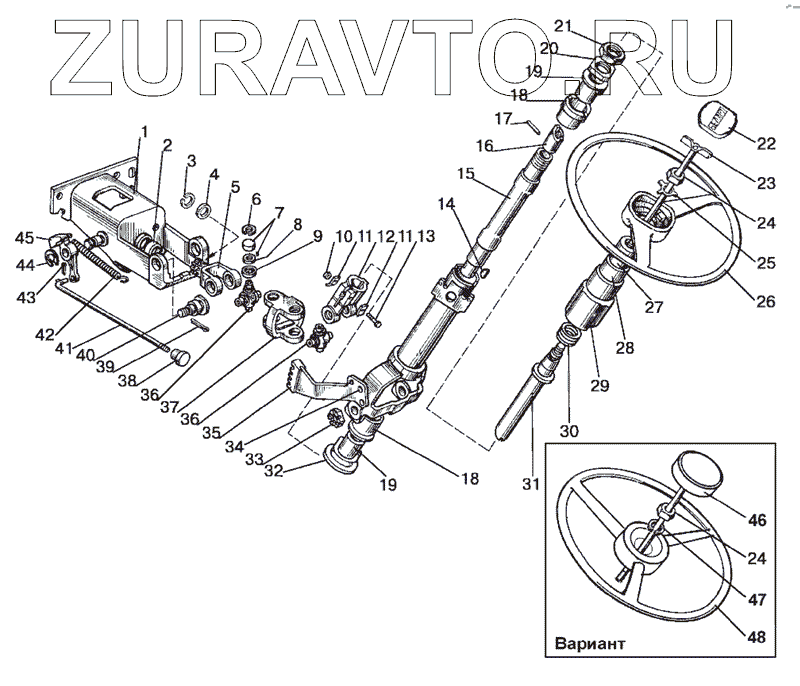 ZURAVTO.RU

21
20
19
18
17
16
15
14
22
23
24
25
26
27
28
29
30
31
1
2
3
4
5
6
7
8
9
10
11
12
11
13
45
44
43
42
41
40
39
38
36
37
36
35
34
33
32
19
18
46
24
47
48
Вариант