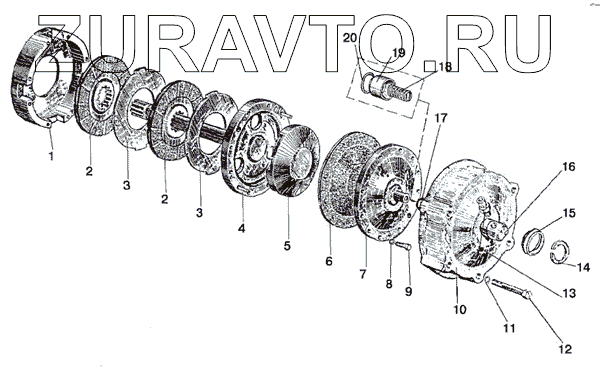 ZURAVTO.RU

20
19
18
17
16
15
14
13
12
11
10
9
8
7
6
5
4
3
2
3
2
1