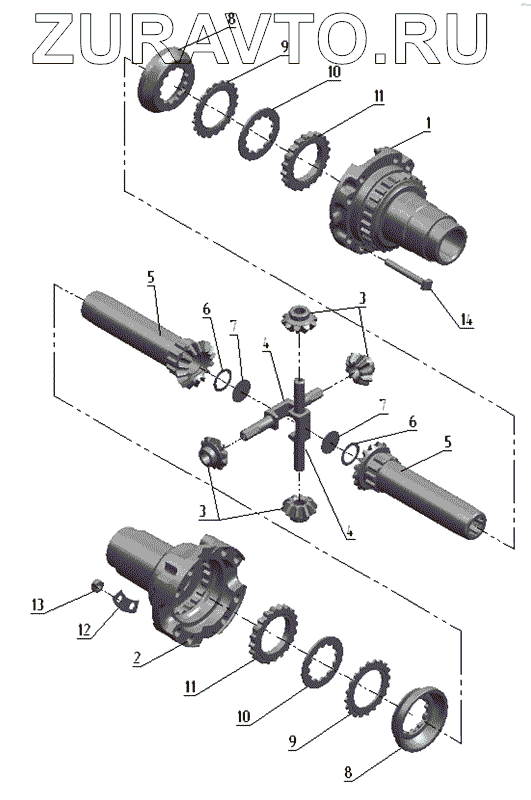 ZURAVTO.RU

8
9
10
11
1
14
5
6
7
3
4
7
6
5
3
4
13
12
2
11
10
9
8