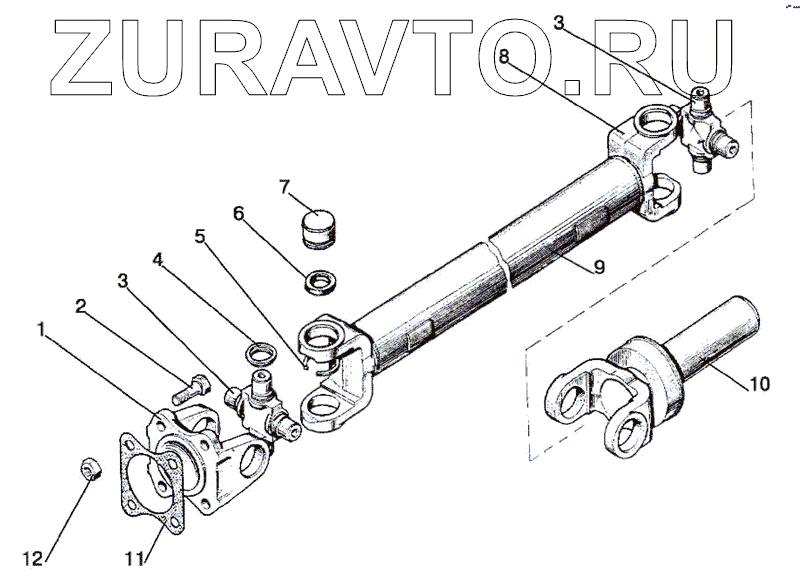 ZURAVTO.RU

3
8
7
6
5
4
3
2
1
9
10
12
11