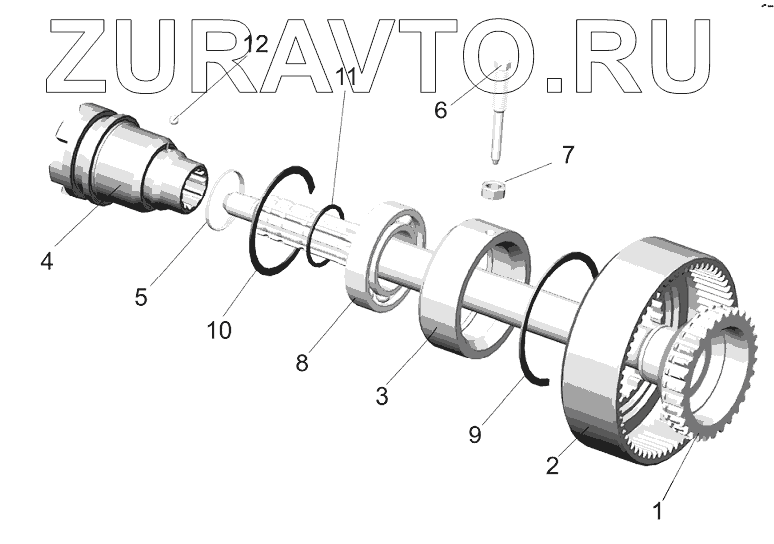 ZURAVTO.RU

12
11
6
7
4
5
10
8
3
9
2
1