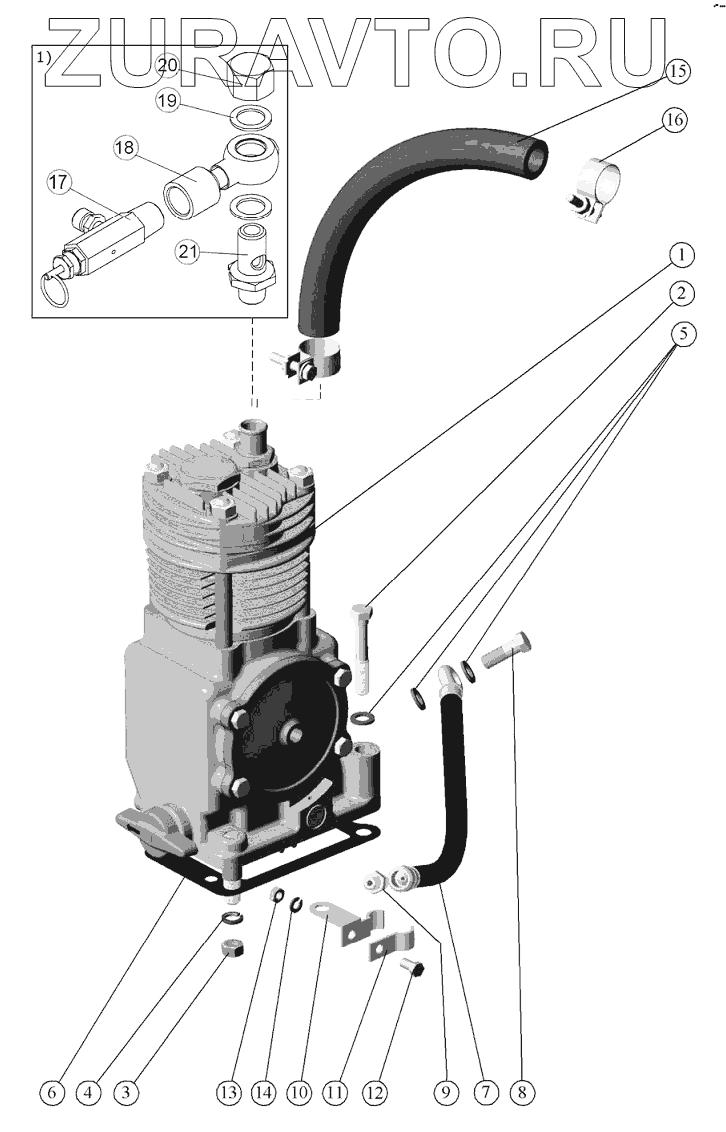 ZURAVTO.RU

1)
20
19
18
17
21
15
16
1
2
5
6
4
3
13
14
10
11
12
9
7
8