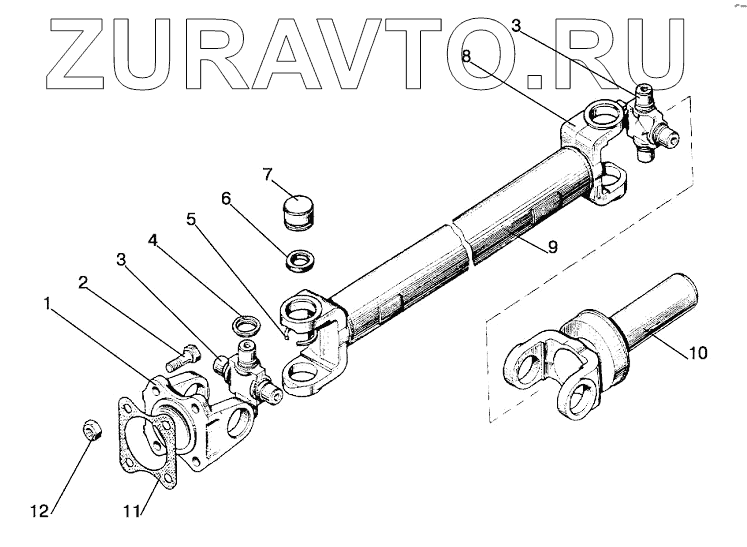 ZURAVTO.RU

3
8
7
6
5
4
3
2
1
9
10
12
11