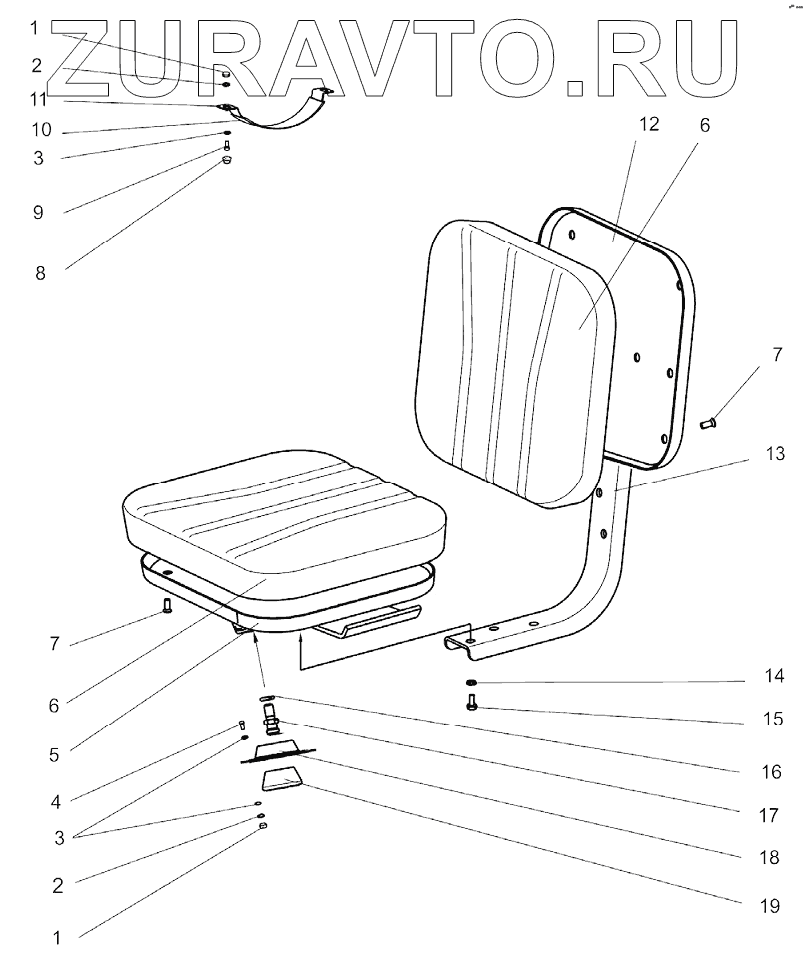 ZURAVTO.RU

1
2
11
10
3
9
8
12
6
7
13
7
6
5
4
3
2
1
14
15
16
17
18
19