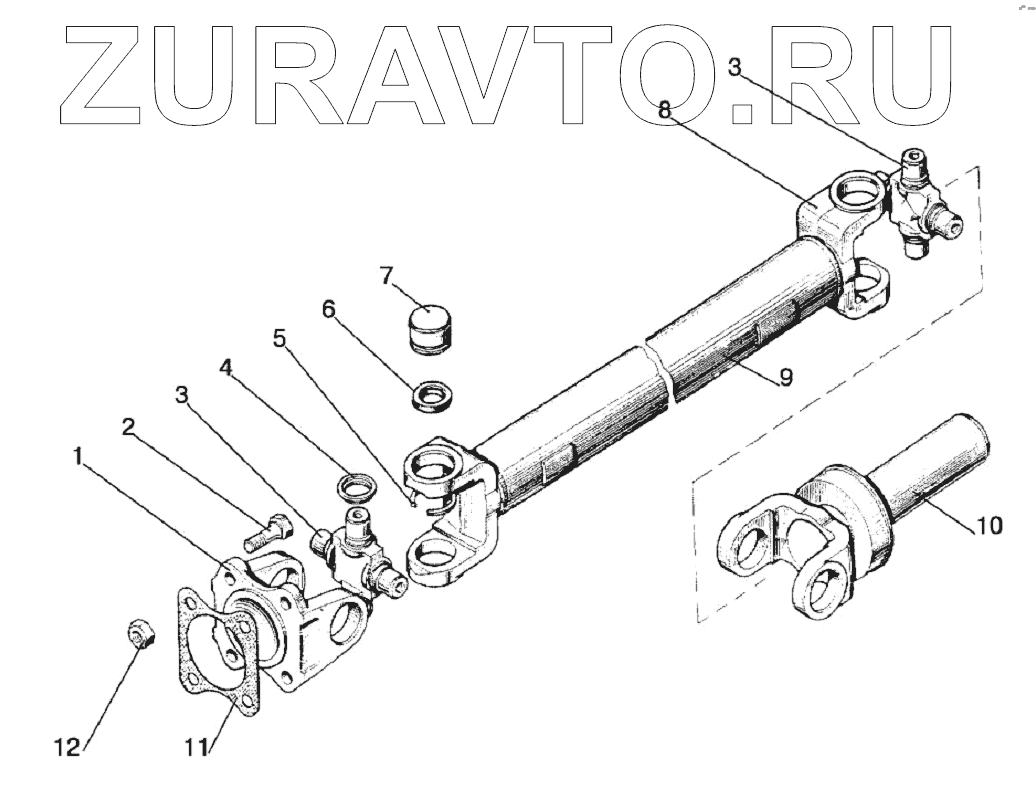 ZURAVTO.RU

3
8
7
6
5
4
3
2
1
9
10
12
11