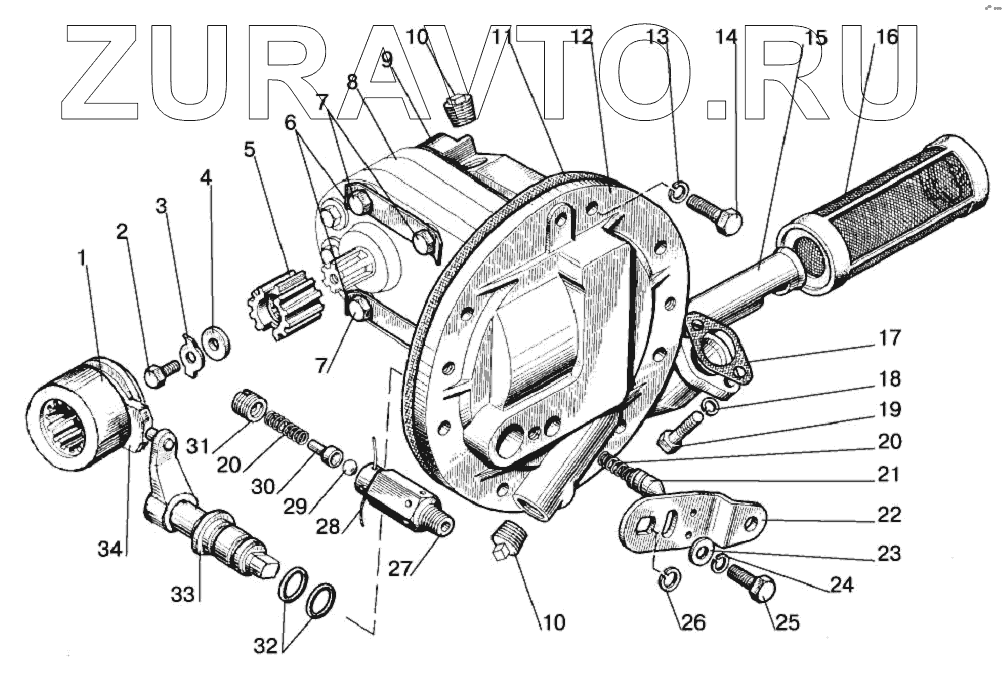 ZURAVTO.RU

10 11 12 13 14 15 16
9
8
7
6
5
4
3
2
1
7
17
18
19
20
21
22
23
24
25
26
10
27
28
29
30
20
31
34
33
32