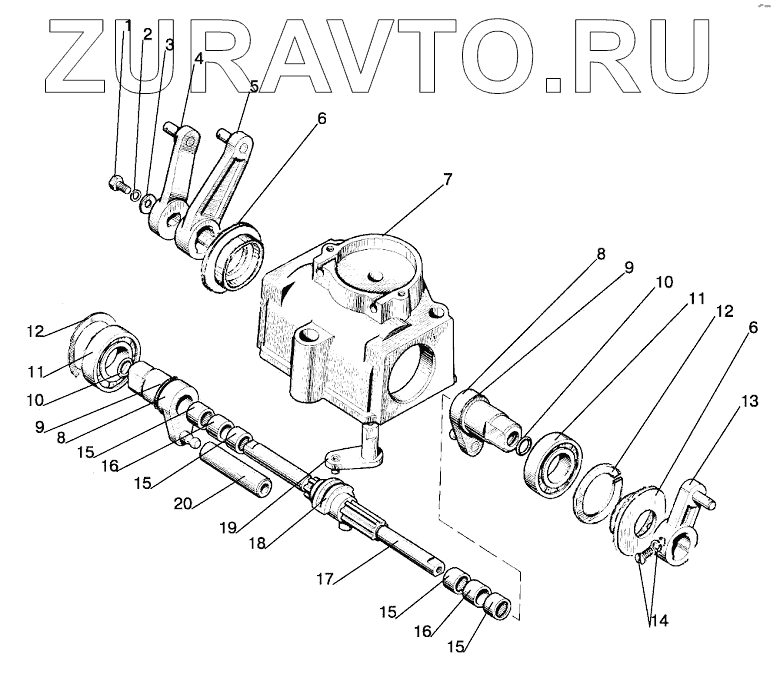 ZURAVTO.RU

1
2
3
4
5
6
7
8
9
10
11
12
6
13
12
11
10
9
8
15
16
15
20
19
18
17
15
16
15
14