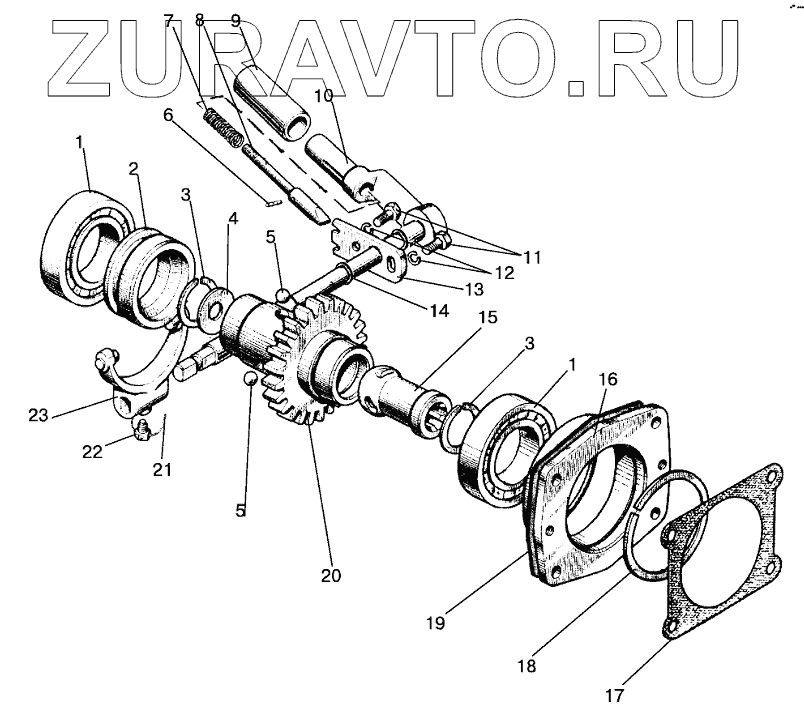 ZURAVTO.RU

7 8 9
10
6
1
2
3
4
5
11
12
13
14
15
3
1
16
23
22
21
5
20
19
18
17