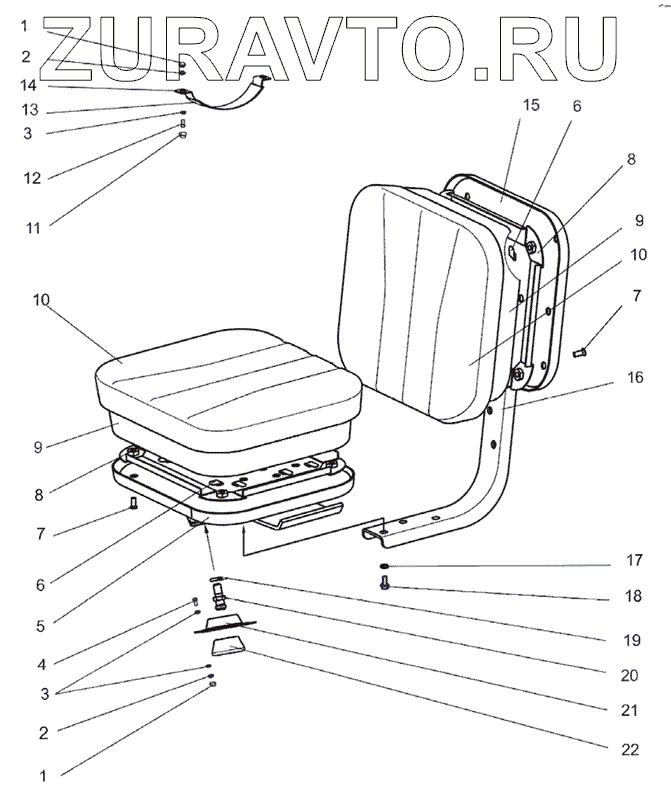 ZURAVTO.RU

1
2
14
13
3
12
11
15
6
8
9
10
7
16
10
9
8
7
6
5
4
3
2
1
17
18
19
20
21
22