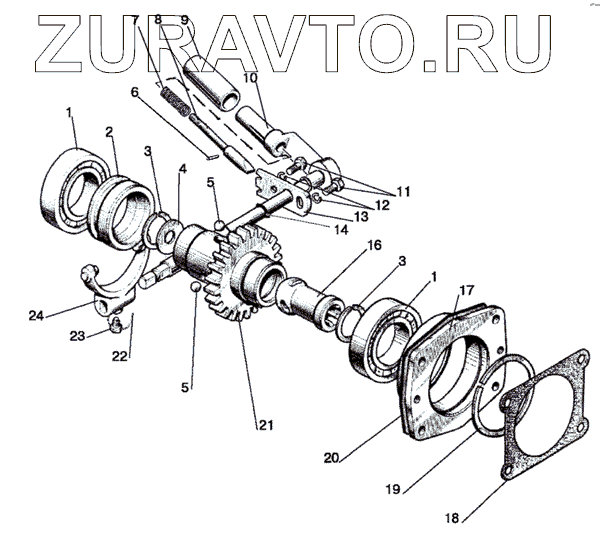 ZURAVTO.RU

7 8 9
10
6
1
2
3
4
5
11
12
13
14
16
3
1
17
24
23
22
5
21
20
19
18