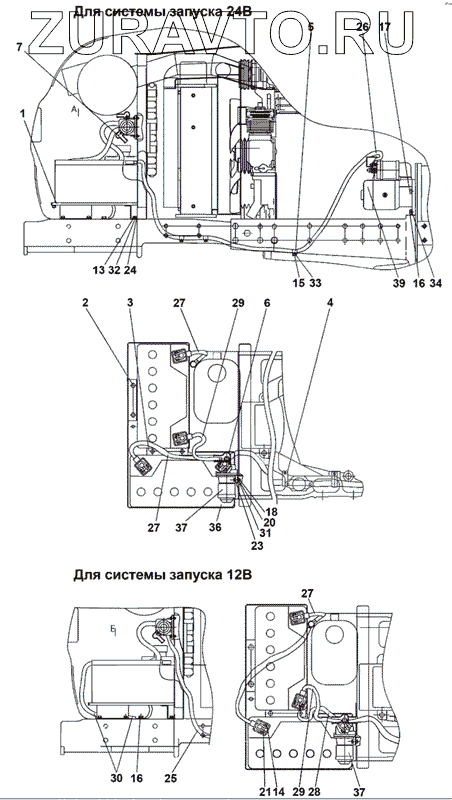 Для системы запуска 24В
ZURAVTO.RU
7
5
26
17
А
1
13 32 24
15 33
39 16 34
2
3
27
29
6
4
27
37
36
18
20
31
23
Для системы запуска 12В
Б
27
30
16
25
21 14
29
28
37