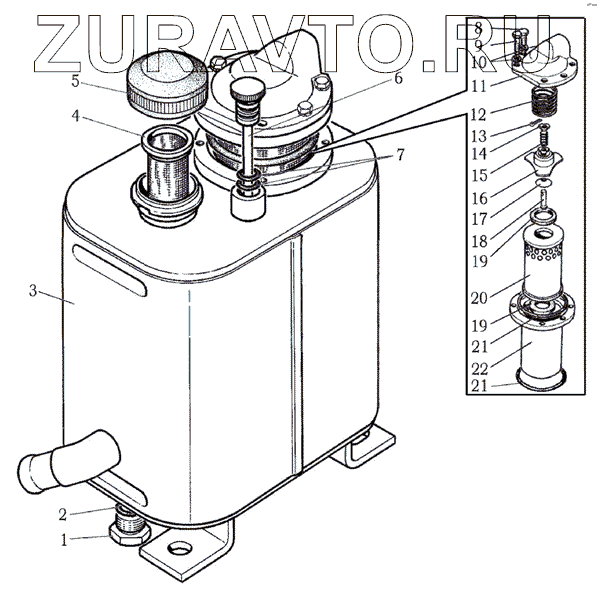 ZURAVTO.RU

5
4
6
7
3
2
1

8
9
10
11
12
13
14
15
16
17
18
19
20
19
21
22
21