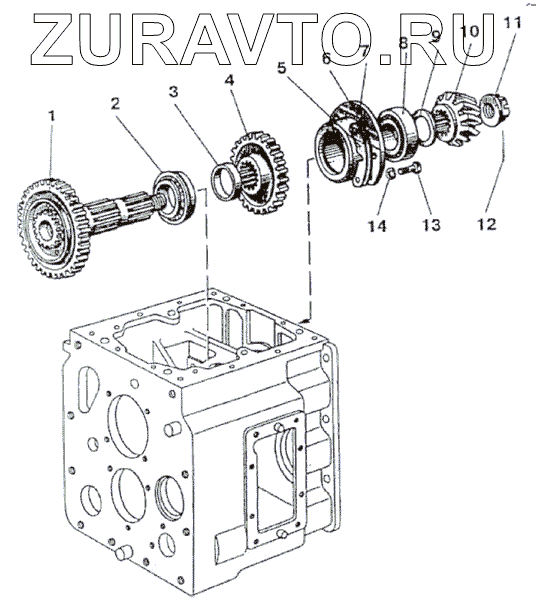 ZURAVTO.RU

1
2
3
4
5
6
7
8
9
10
11
12
13
14