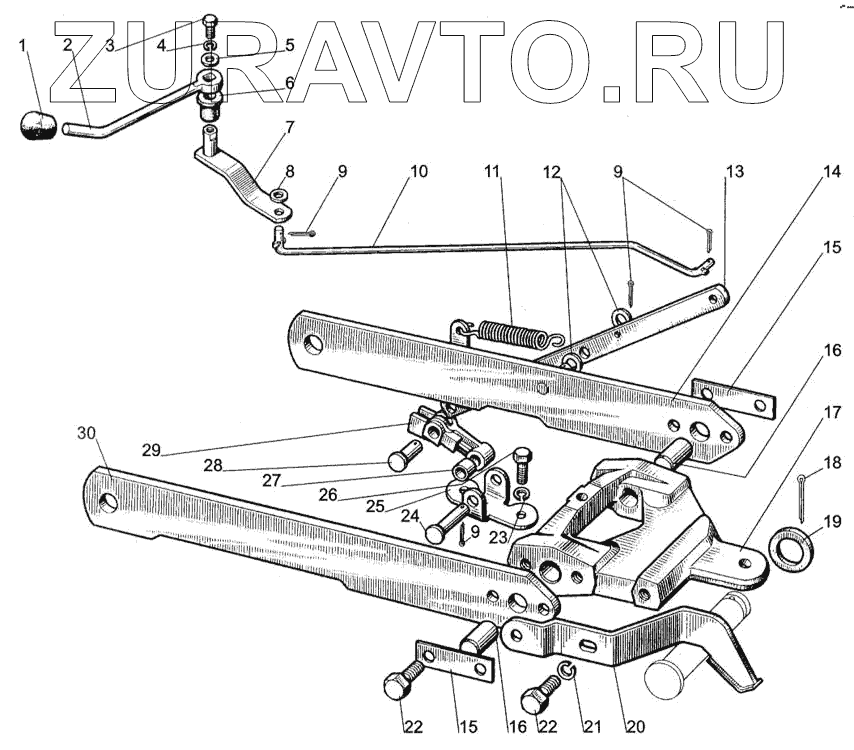 ZURAVTO.RU

1 2 3 4 5 6 7 8 9 10 11 12 9 13 14 15 16 17 18 19 30 29 28 27 26 25 24 9 23 22 15 16 22 21 20