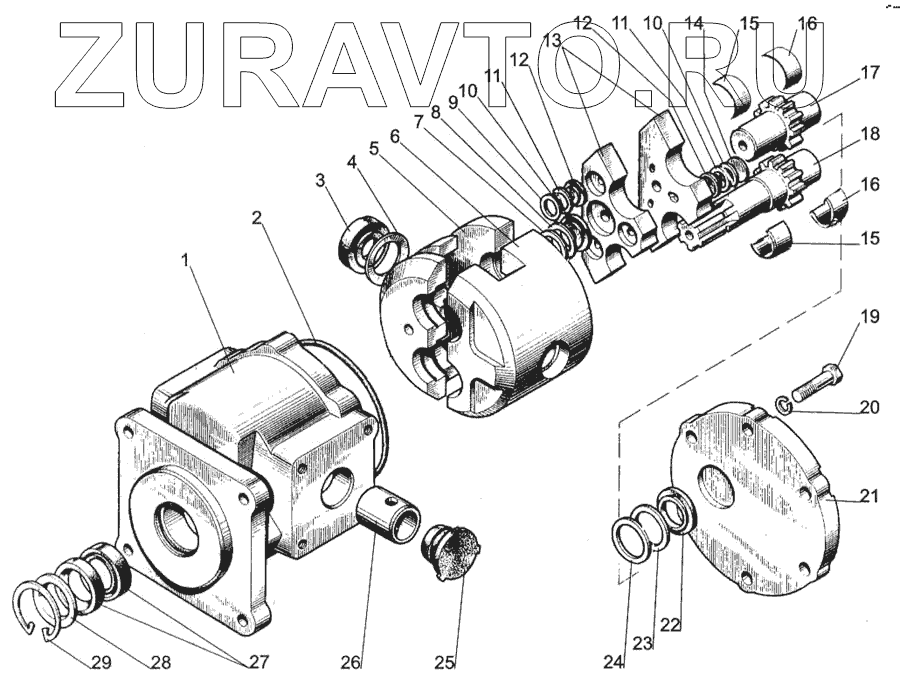 ZURAVTO.RU

12 11 10 14 15 16
13
12
11
10
9
8
7
6
5
4
3
2
1
17
18
16
15
19
20
21
22
23
24
25
26
27
28
29