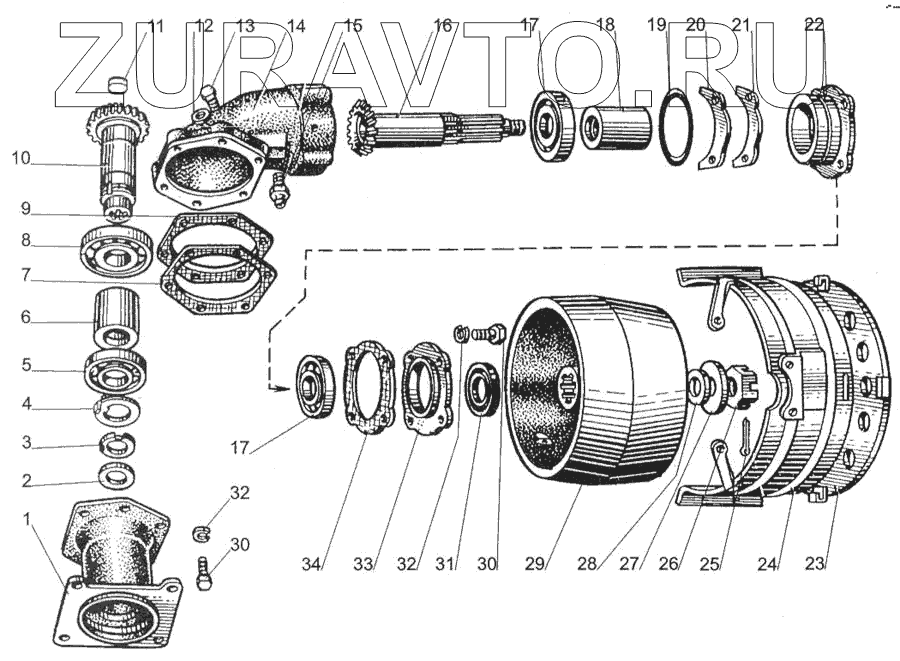 ZURAVTO.RU

11 12 13 14 15 16 17 18 19 20 21 22

10
9
8
7
6
5
4
3
2
1

32
30

17
34 33 32 31 30 29 28 27 26 25 24 23