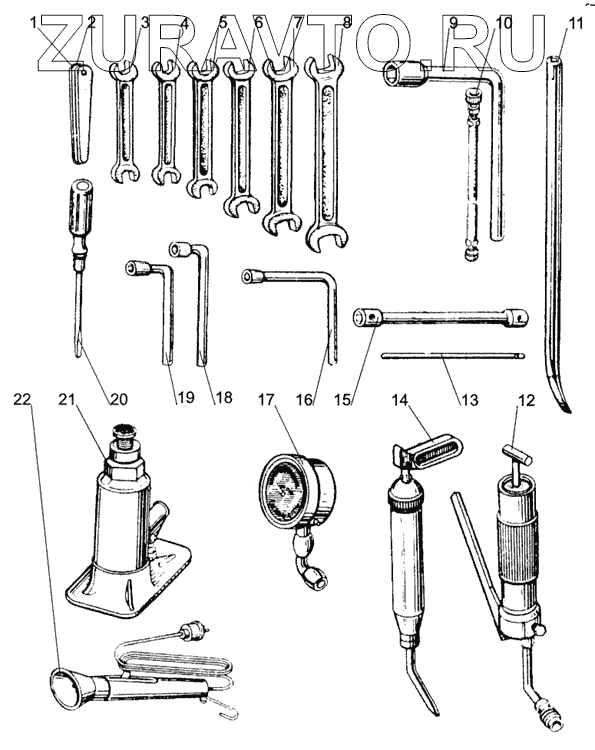 ZURAVTO.RU

1 2 3 4 5 6 7 8 9 10 11

20 19 18 16 15 13

22 21 17 14 12