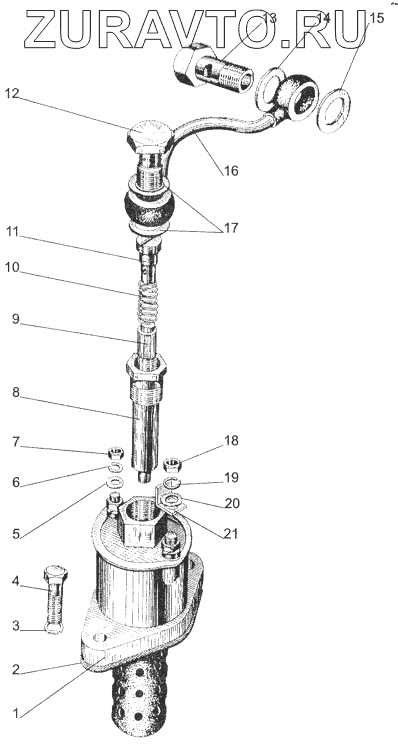 ZURAVTO.RU
13
14
15
12
16
17
11
10
9
8
7
18
6
19
5
20
21
4
3
2
1