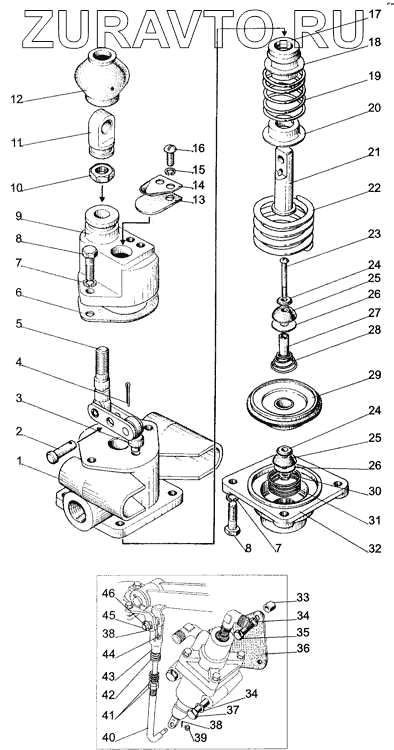 ZURAVTO.RU

12
11
10
9
8
7
6
5
4
3
2
1
16
15
14
13
17
18
19
20
21
22
23
24
25
26
27
28
29
24
25
26
30
31
32
8
7

46
45
38
44
43
42
41
40
33
34
35
36
34
37
38
39