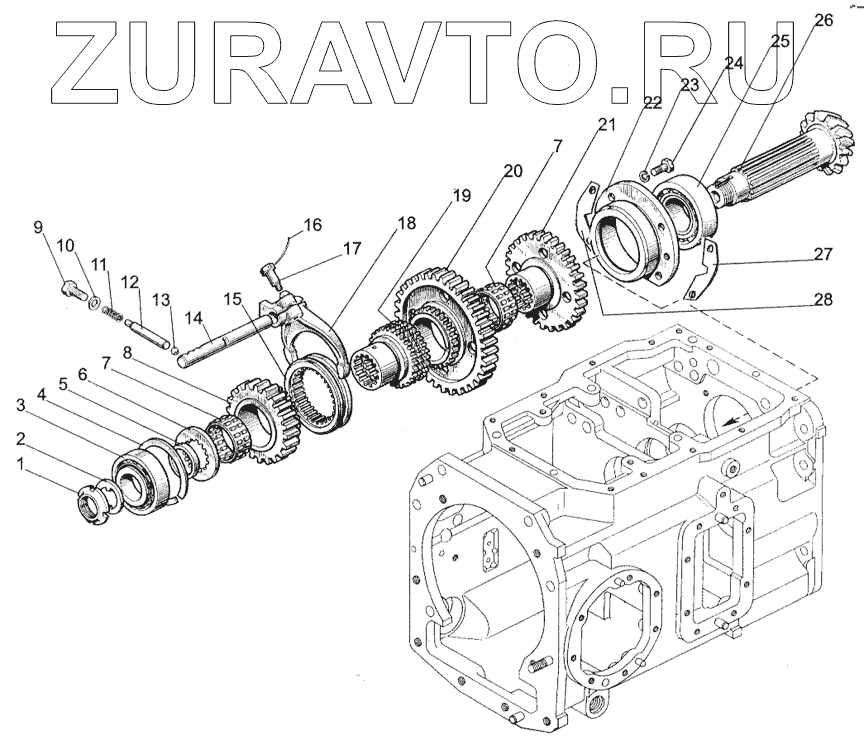 ZURAVTO.RU

26
25
24
23
22
21
7
20
19
18
16
17
9
10
11
12
13
14
15
8
7
6
5
4
3
2
1
27
28