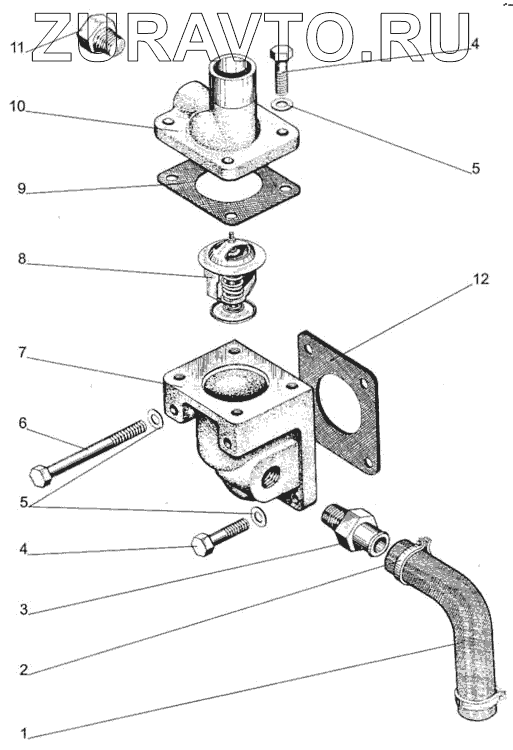 ZURAVTO.RU

11
4
10
5
9
8
12
7
6
5
4
3
2
1