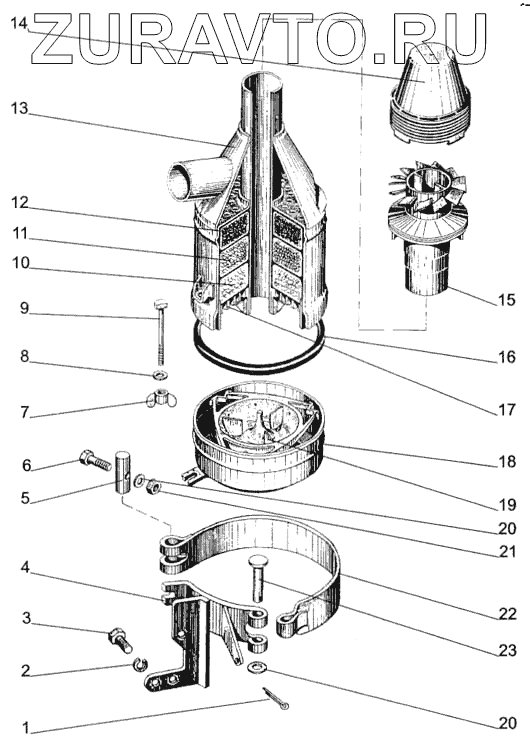 ZURAVTO.RU

14
13
12
11
10
9
8
7
6
5
4
3
2
1
15
16
17
18
19
20
21
22
23
20