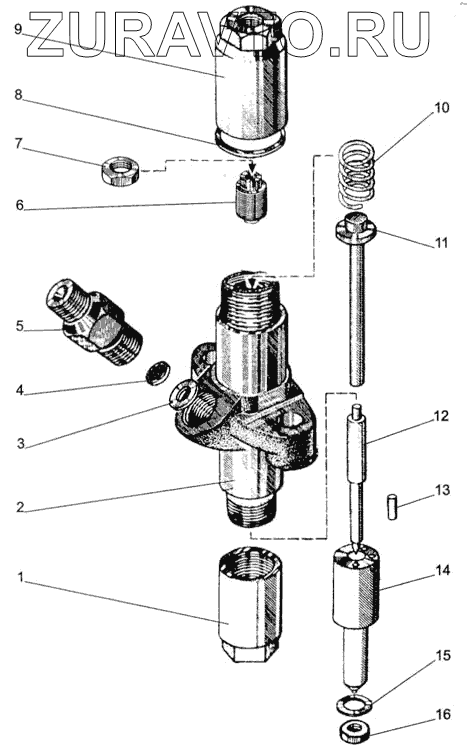 ZURAVTO.RU

9
8
7
6
5
4
3
2
1
10
11
12
13
14
15
16