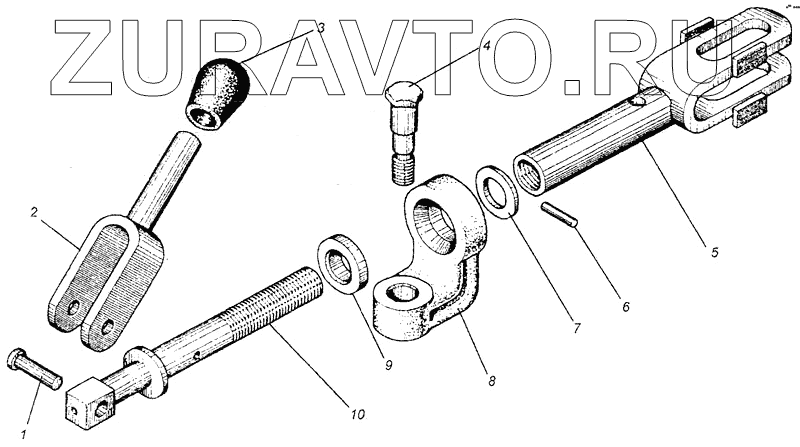 ZURAVTO.RU

3
4
2
5
6
7
9
8
10
1