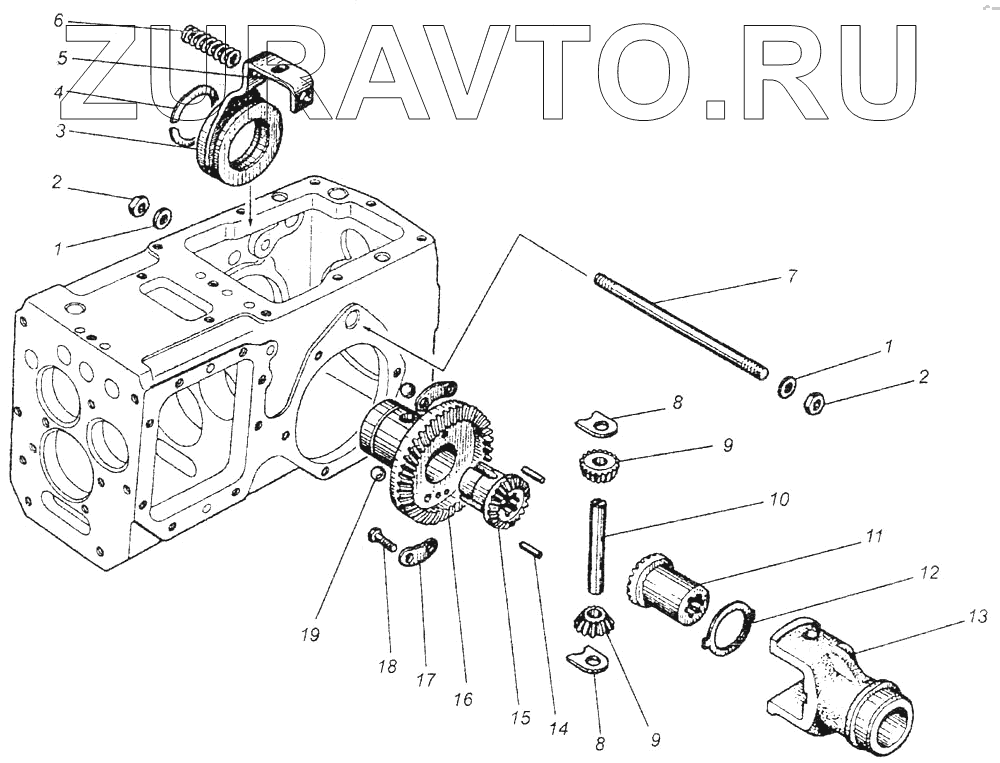 ZURAVTO.RU

6
5
4
3
2
1
7
1
2
8
9
10
11
12
13
19
18
17
16
15
14
8
9