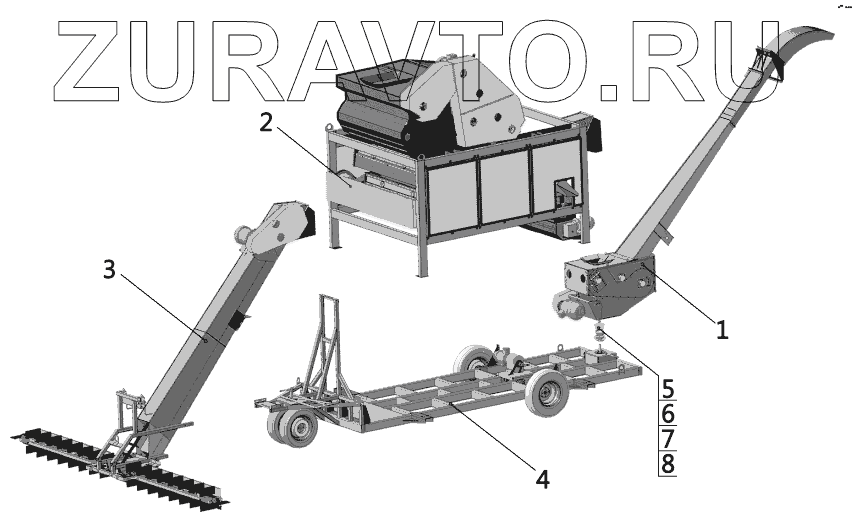 ZURAVTO.RU

2
3
1
5
6
7
8
4