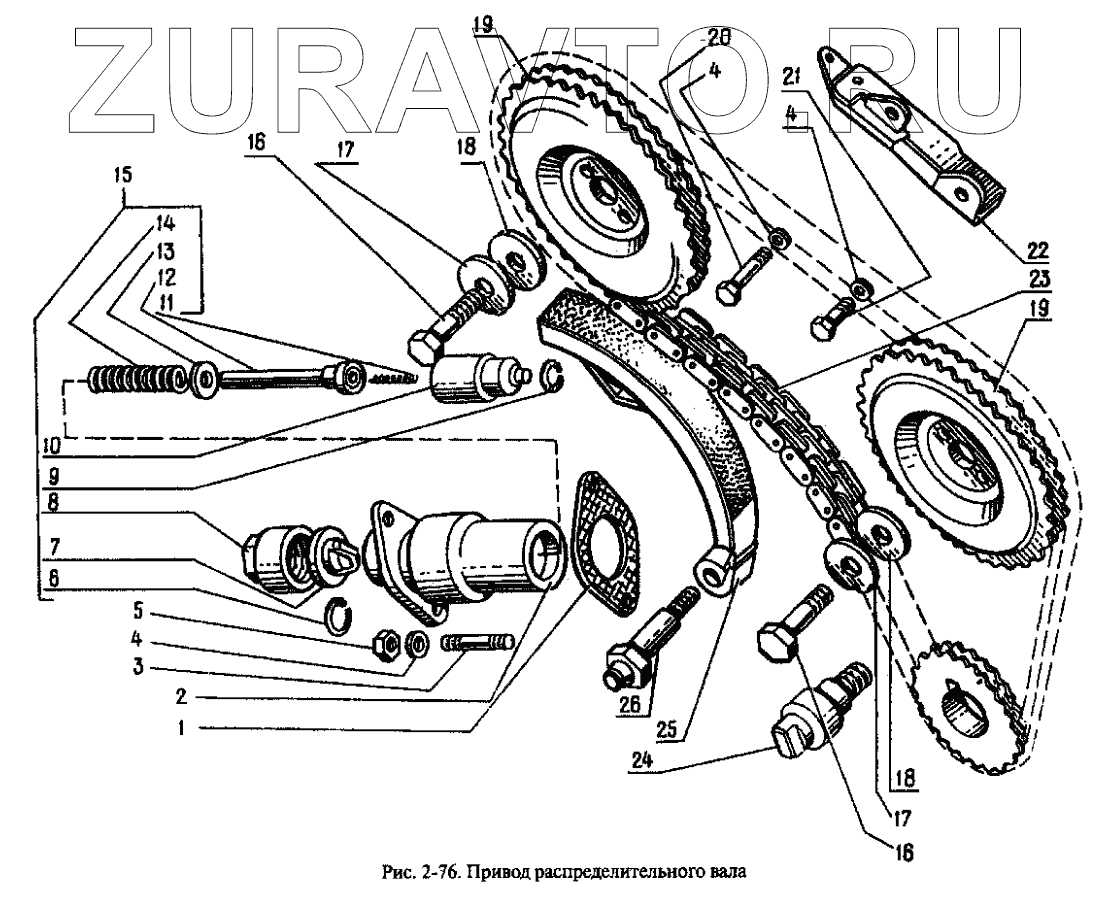 ZURAVTO.RU

19
20
4
21
4
22
23
19
16
17
18
15
14
13
12
11
10
9
8
7
6
5
4
3
2
1
26
25
24
18
17
16

Рис. 2-76. Привод распределительного вала