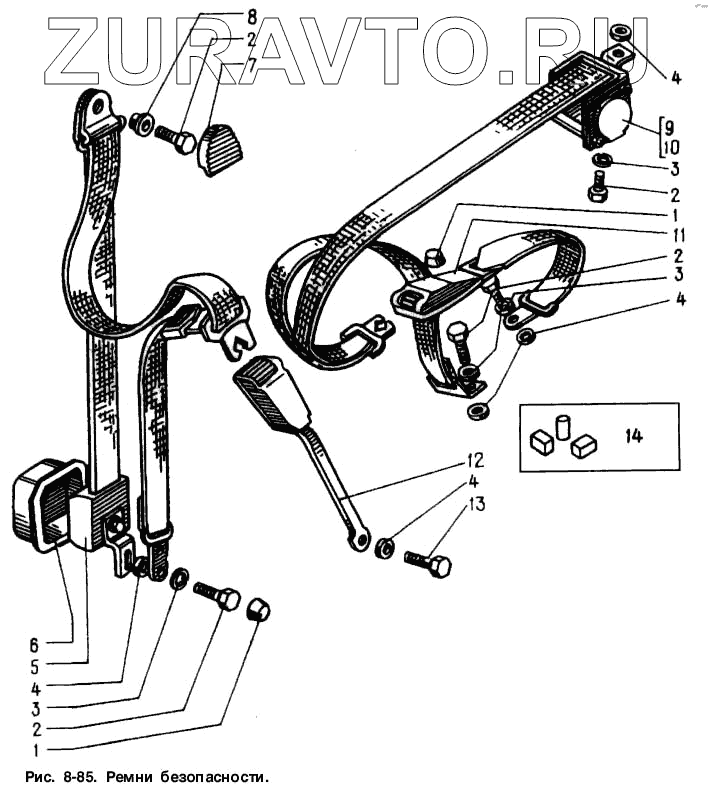 ZURAVTO.RU

8
2
7
4
9
10
3
2
1
11
2
3
4
14
12
4
13
6
5
4
3
2
1

Рис. 8-85. Ремни безопасности.