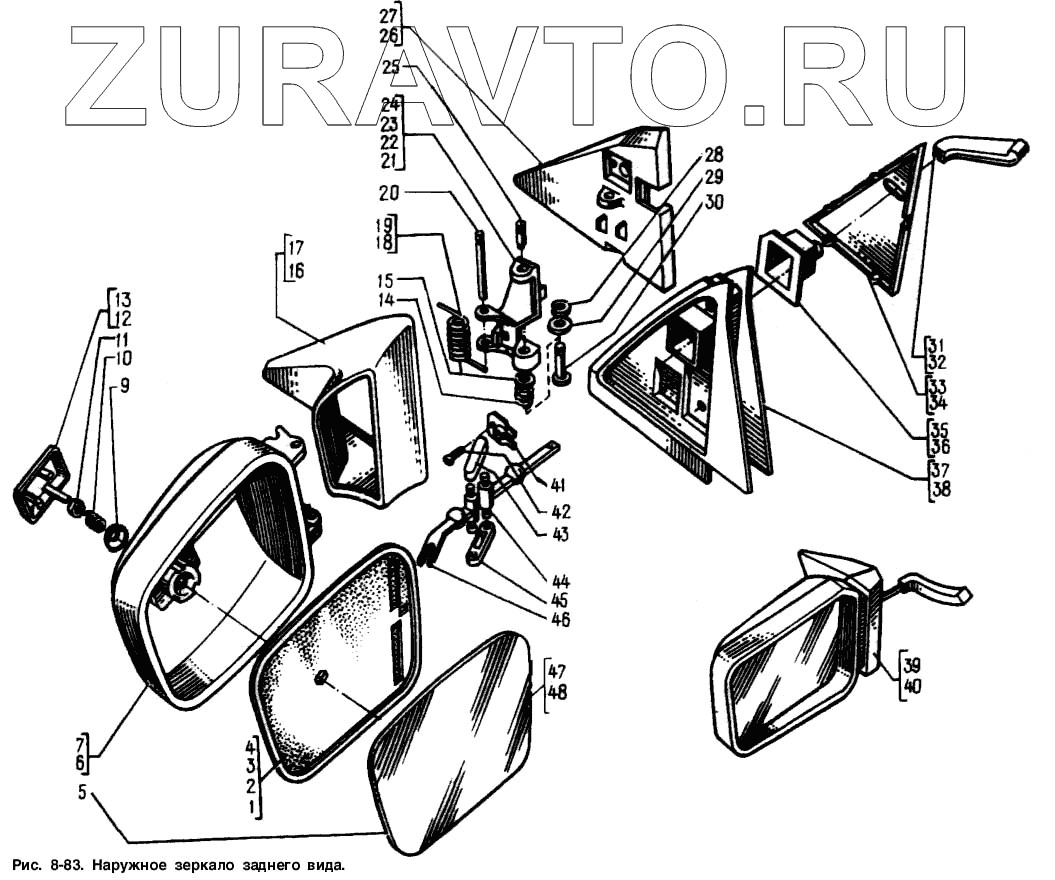 ZURAVTO.RU

27
26
25
24
23
22
21
20
19
18
17
16
15
14
13
12
11
10
9
28
29
30
31
32
33
34
35
36
37
38
41
42
43
44
45
46
47
48
39
40
7
6
4
3
2
1
5

Рис. 8-83. Наружное зеркало заднего вида.