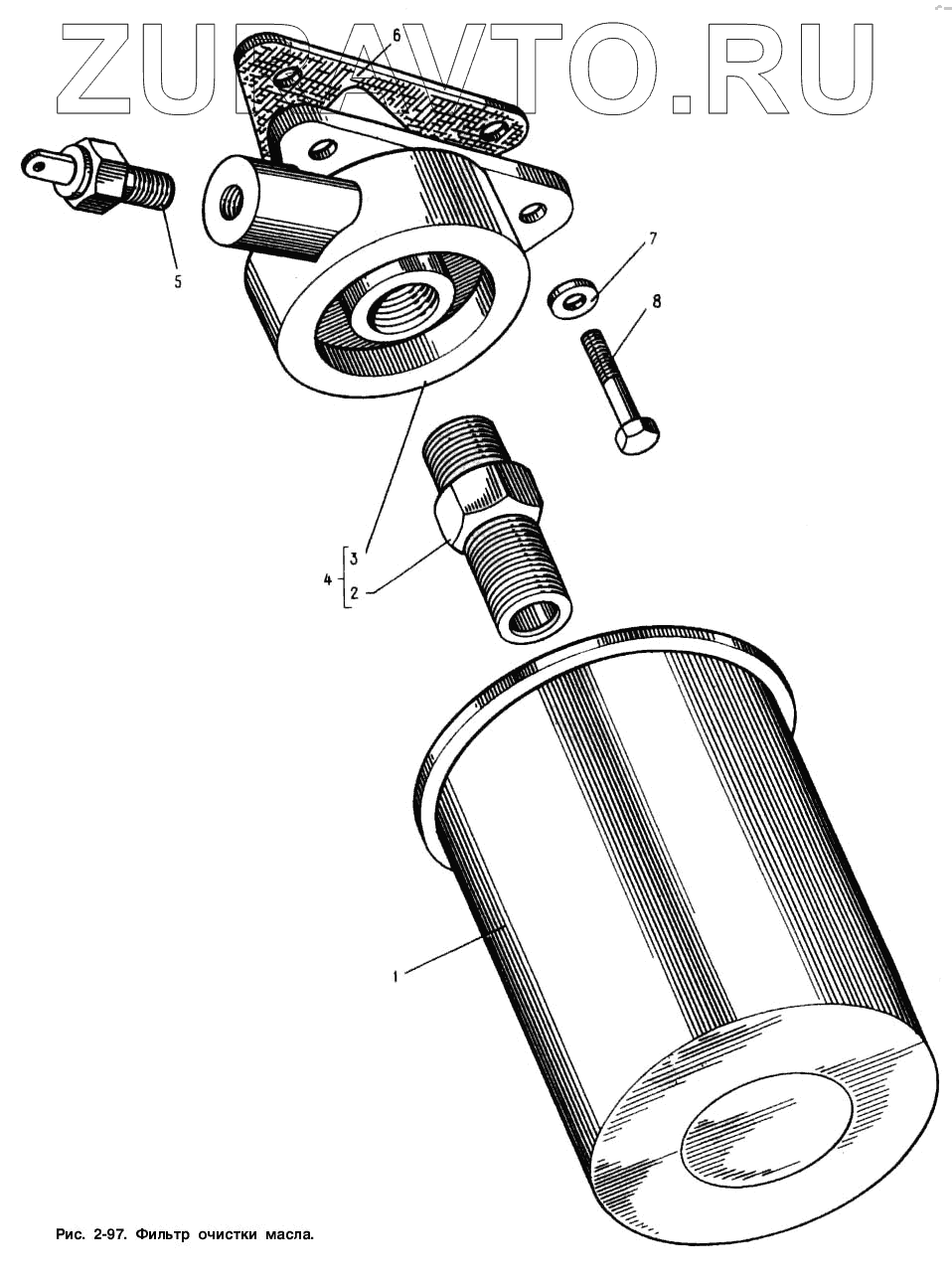 ZUPAVTO.RU

6

5

7

8

4 3
2

1

Рис. 2-97. Фильтр очистки масла.