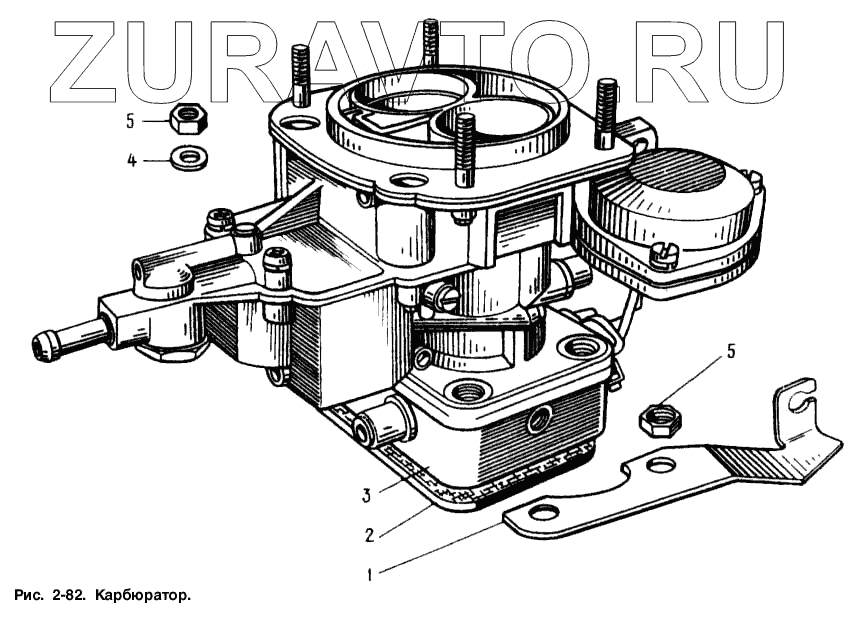 ZURAVTO.RU

5

4

5

3

2

1

Рис. 2-82. Карбюратор.