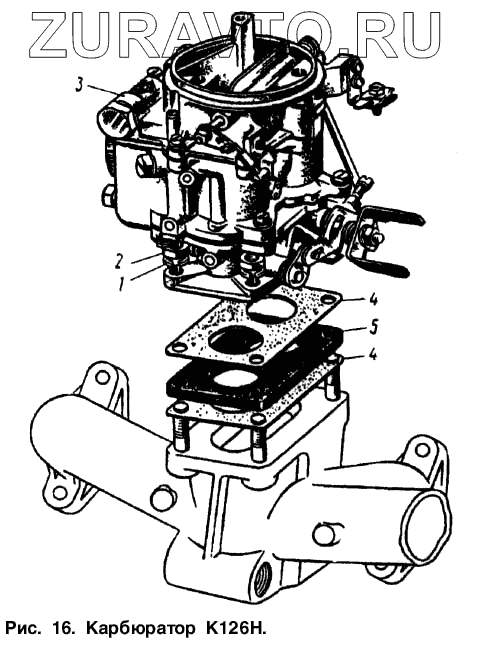 ZURAVTO.RU

3

2

1

4

5

4

Рис. 16. Карбюратор К126Н.