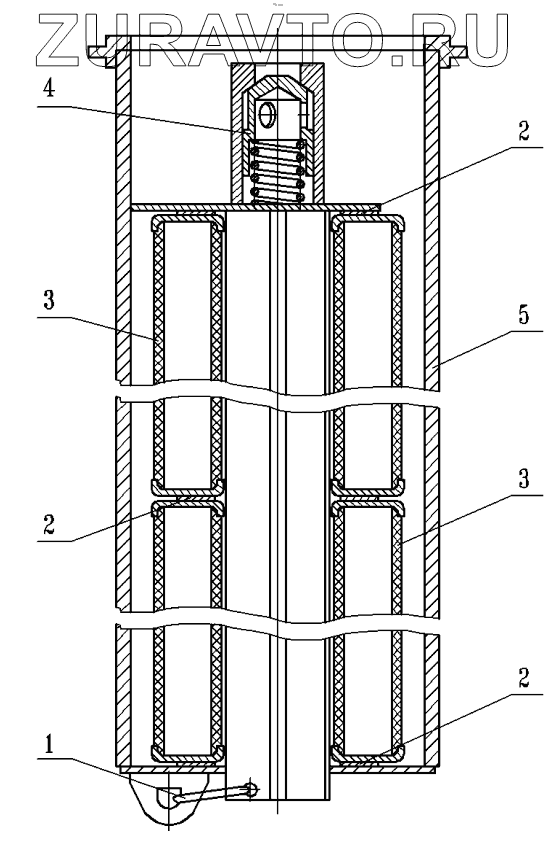 ZURAVTO.RU
4
2
3
5
3
2
2
1