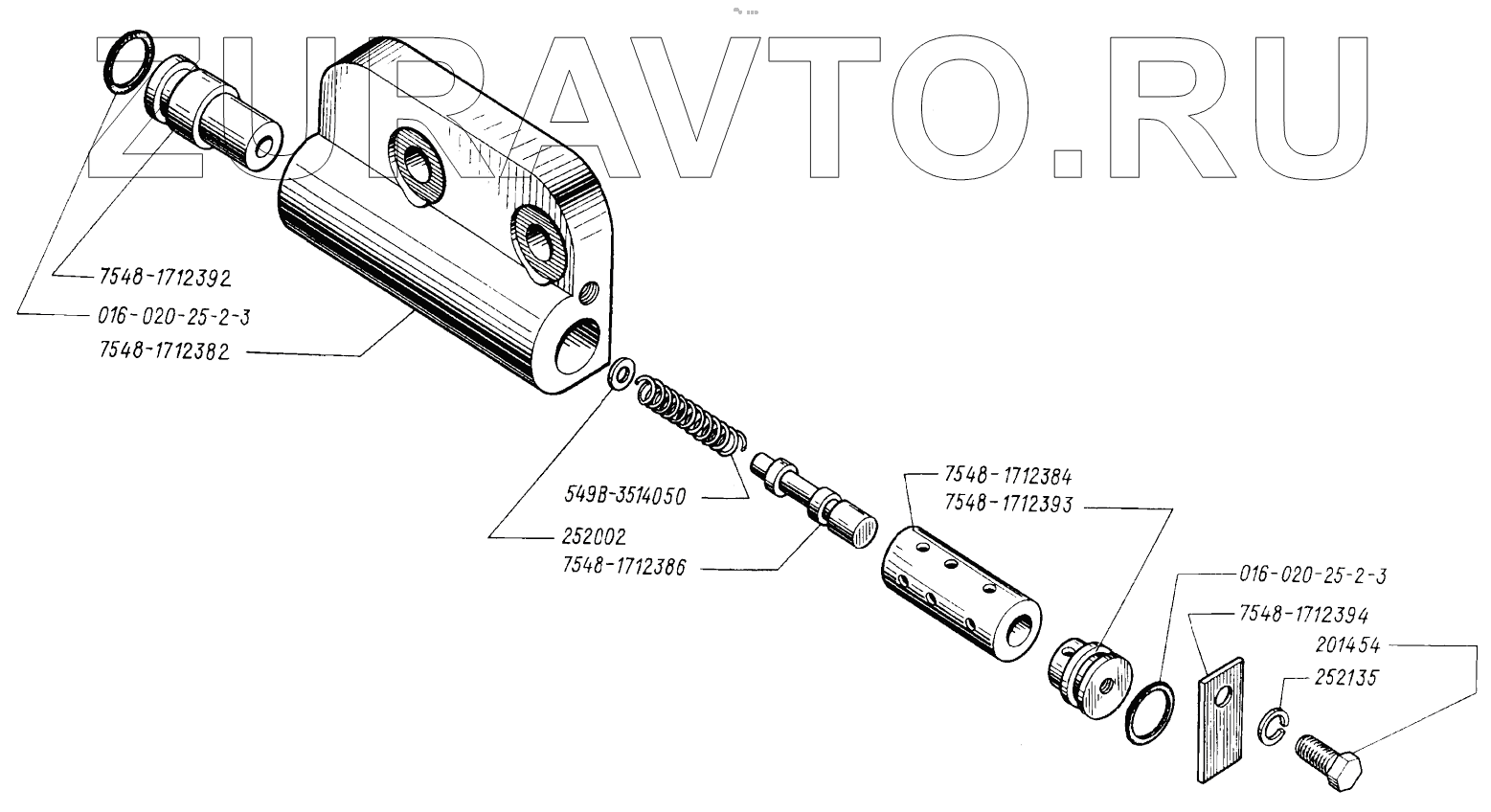 ZURAVTO.RU

7548-1712392
016-020-25-2-3
7548-1712382
549B-3514050
252002
7548-1712386
7548-1712384
7548-1712393
016-020-25-2-3
7548-1712394
201454
252135