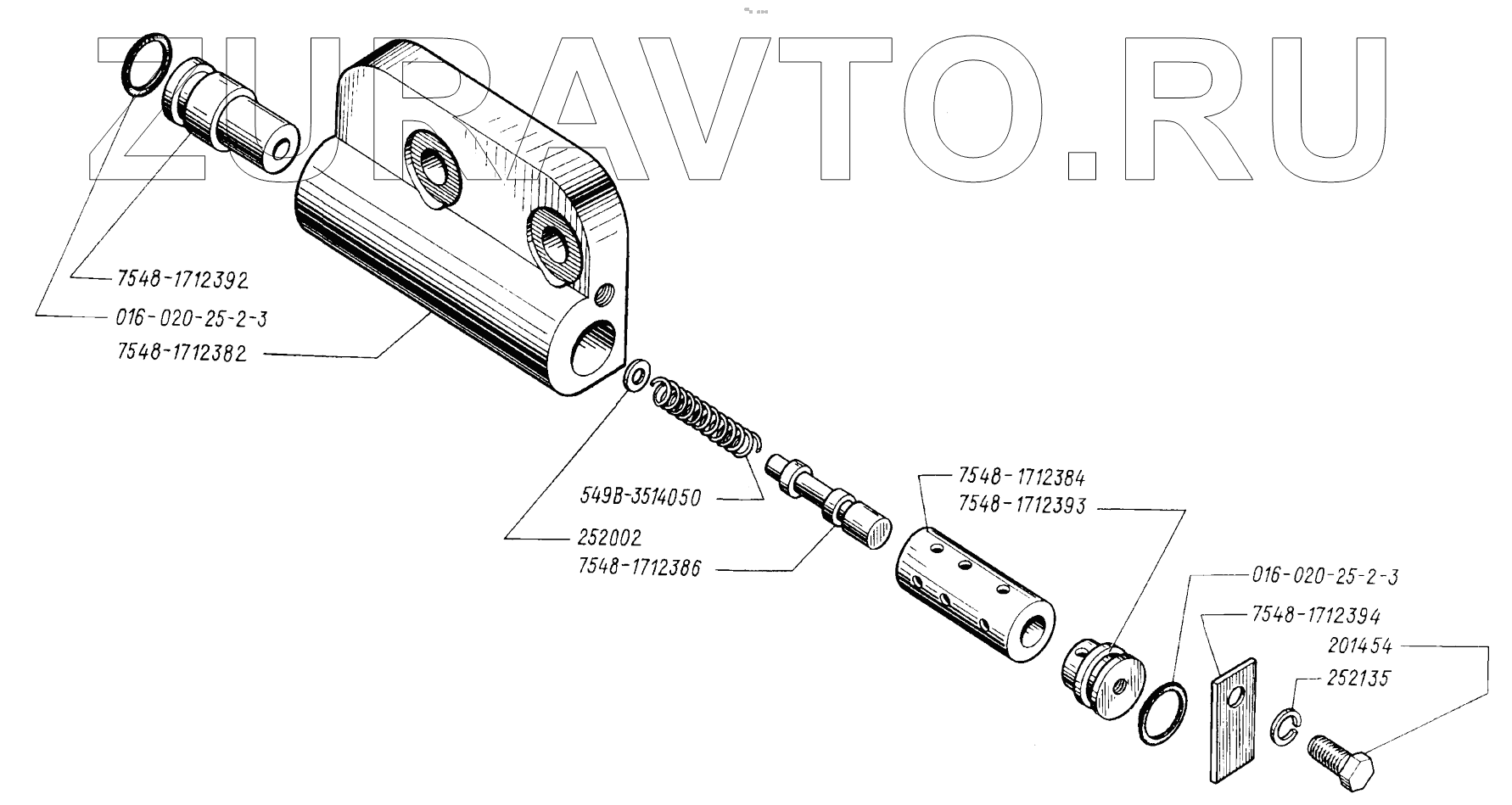 ZURAVTO.RU

7548-1712392
016-020-25-2-3
7548-1712382
549B-3514050
252002
7548-1712386
7548-1712384
7548-1712393
016-020-25-2-3
7548-1712394
201454
252135