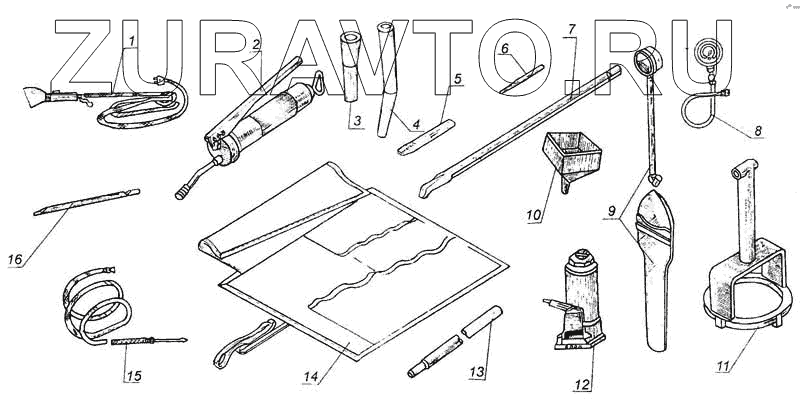 ZURAWTO.RU

1
2
3
4
5
6
7
8
9
10
11
12
13
14
15
16