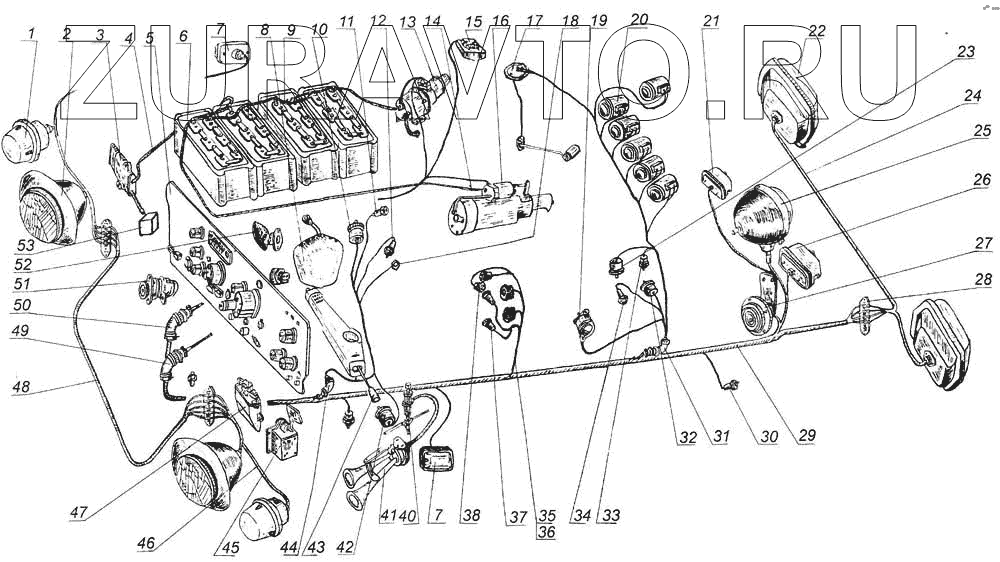 ZURAVTO.RU

1 2 3 4 5 6 7 8 9 10 11 12 13 14 15 16 17 18 19 20 21 22 23 24 25 26 27 28

53 52 51 50 49 48

47 46 45 44 43 42 41 40 7 38 37 35 36 34 33 32 31 30 29