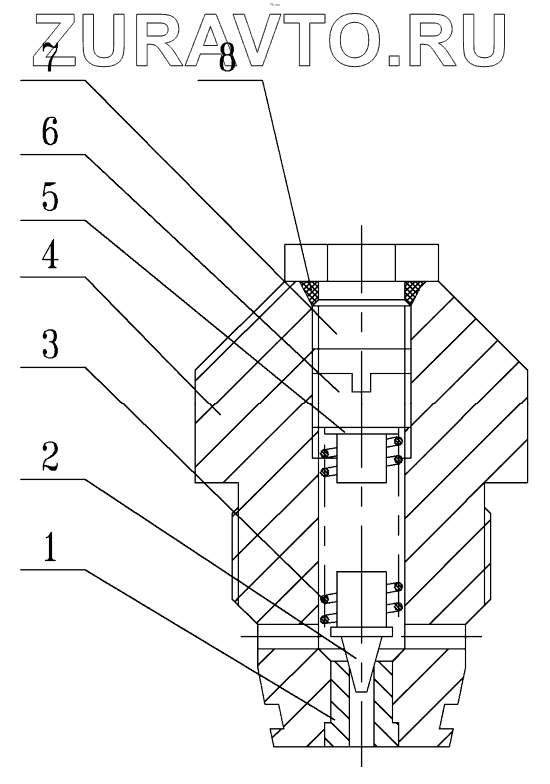 ZURAVTO.RU
7
8
6
5
4
3
2
1