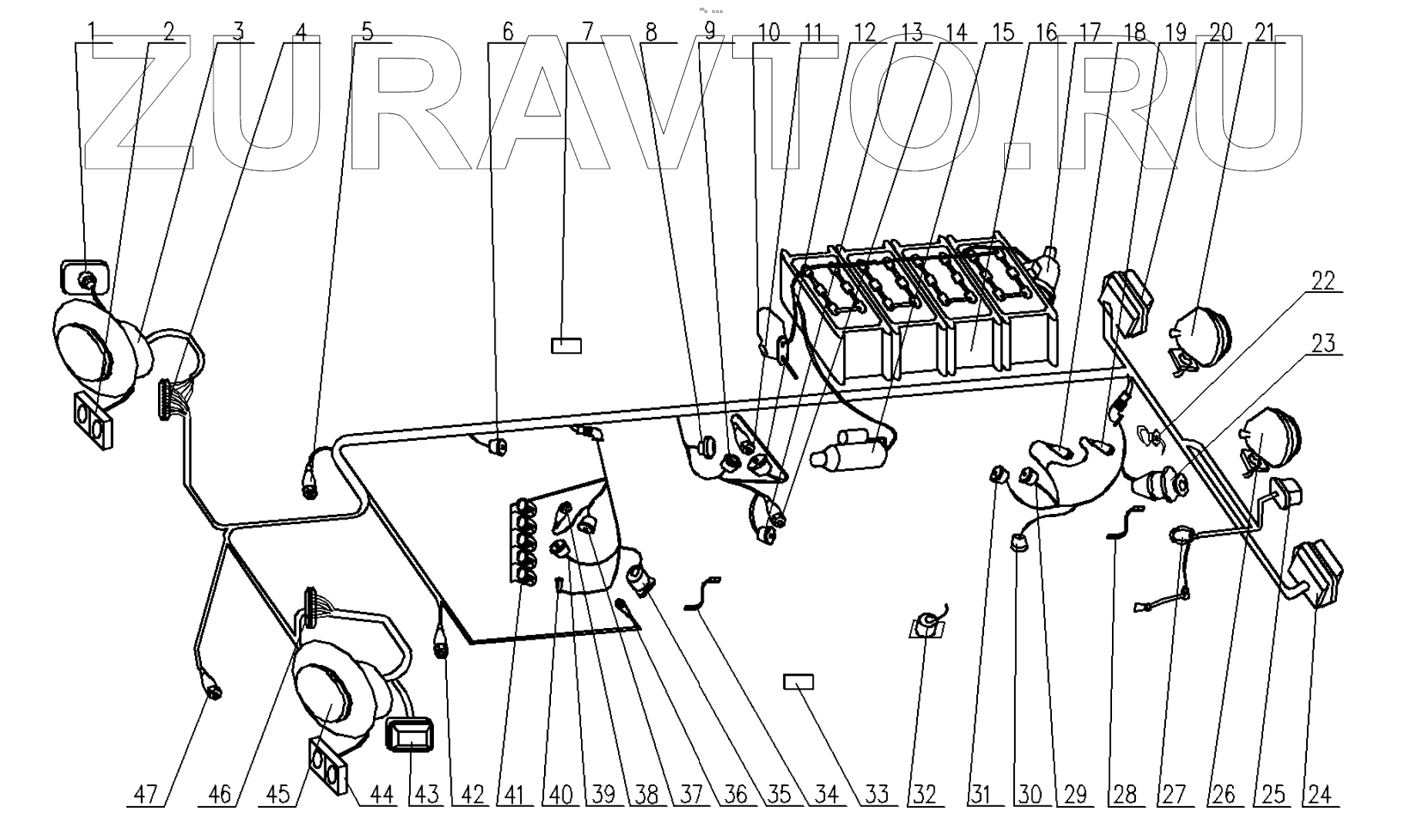 ZURAVTO.RU

1 2 3 4 5 6 7 8 9 10 11 12 13 14 15 16 17 18 19 20 21

22

23

47 46 45 44 43 42 41 40 39 38 37 36 35 34 33 32 31 30 29 28 27 26 25 24