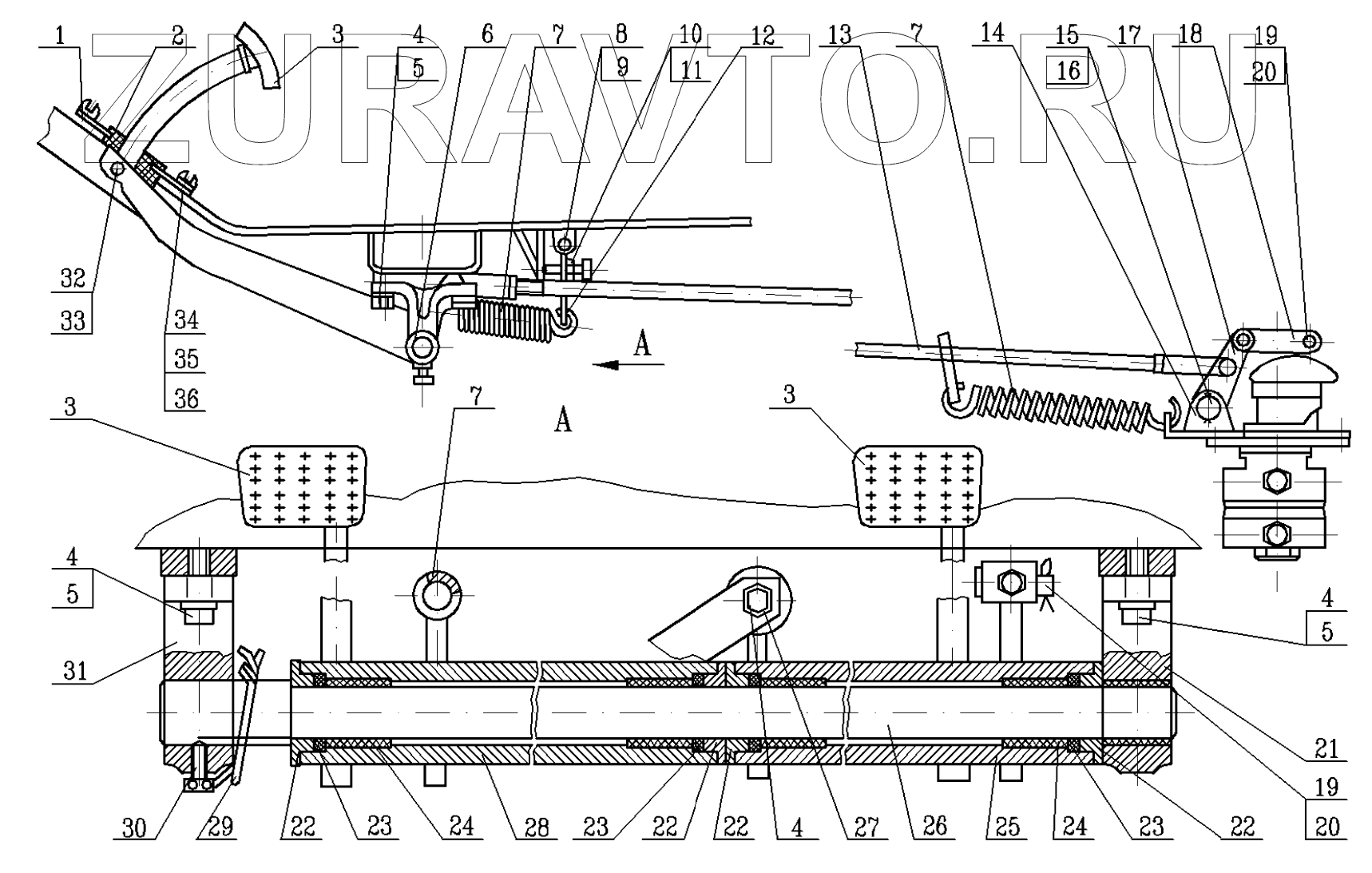 ZURAVTO.RU

1 2 3 4 5 6 7 8 9 10 11 12 13 7 14 15 16 17 18 19 20

32 33 34 35 36

A

A

3 7 3

4 5 31

4 5

21 19 20

30 29 22 23 24 28 23 22 22 4 27 26 25 24 23 22