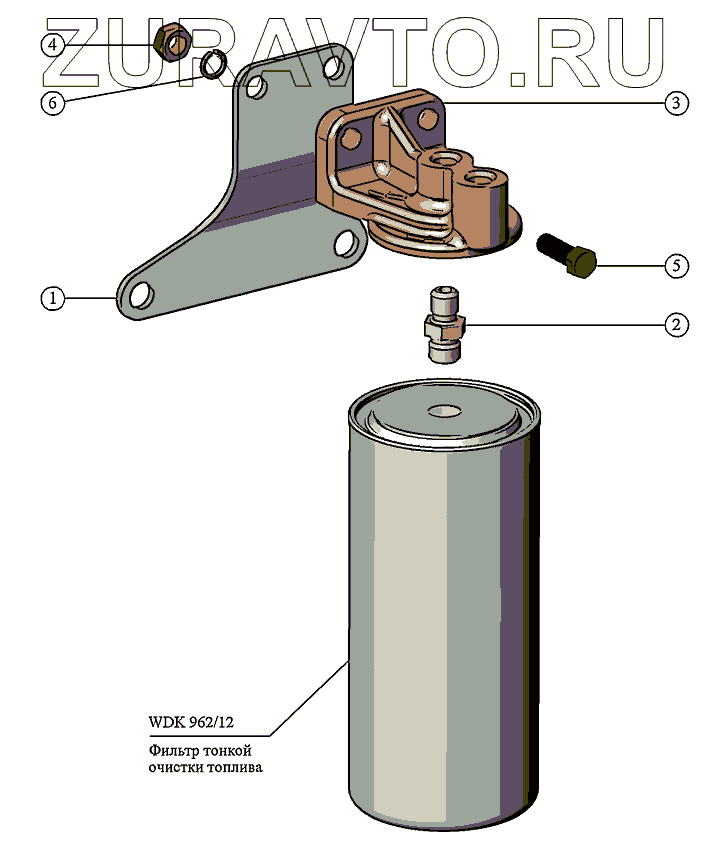 ZURAVTO.RU

4

6

3

5

1

2

WDK 962/12

Фильтр тонкой очистки топлива