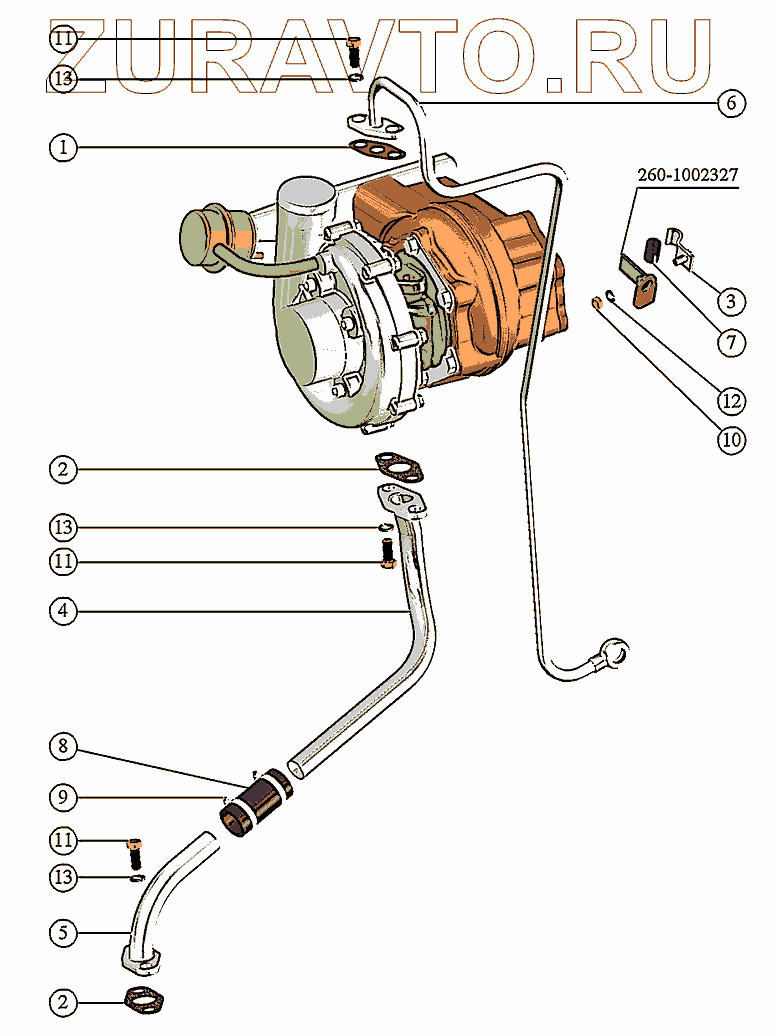 ZURAVTO.RU

11
13
6
1
260-1002327
3
7
12
10
2
13
11
4
8
9
11
13
5
2