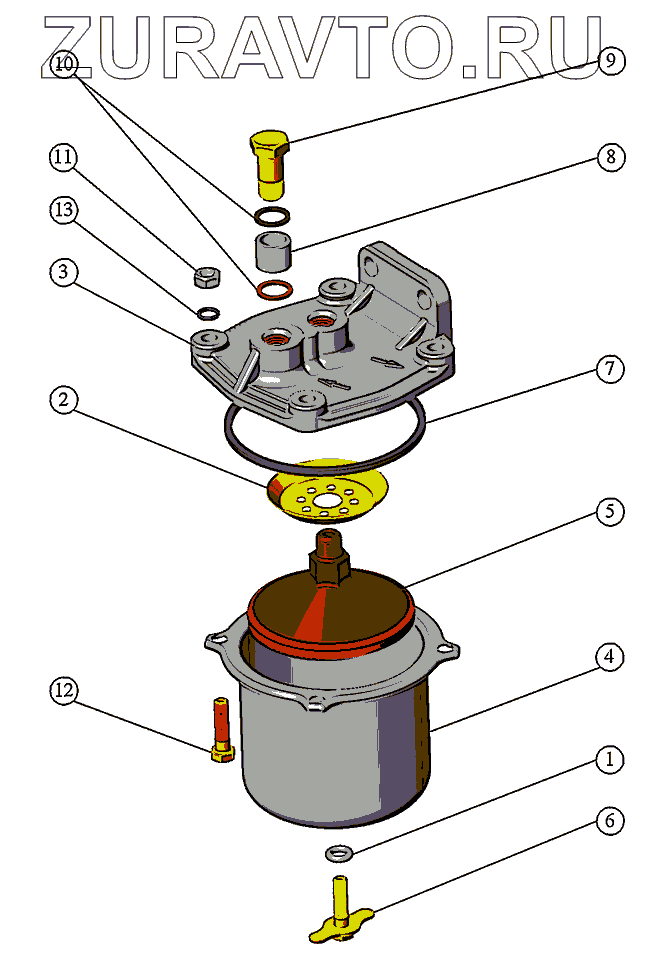 ZURAVTO.RU

10
9
11
8
13
3
7
2
5
4
12
1
6