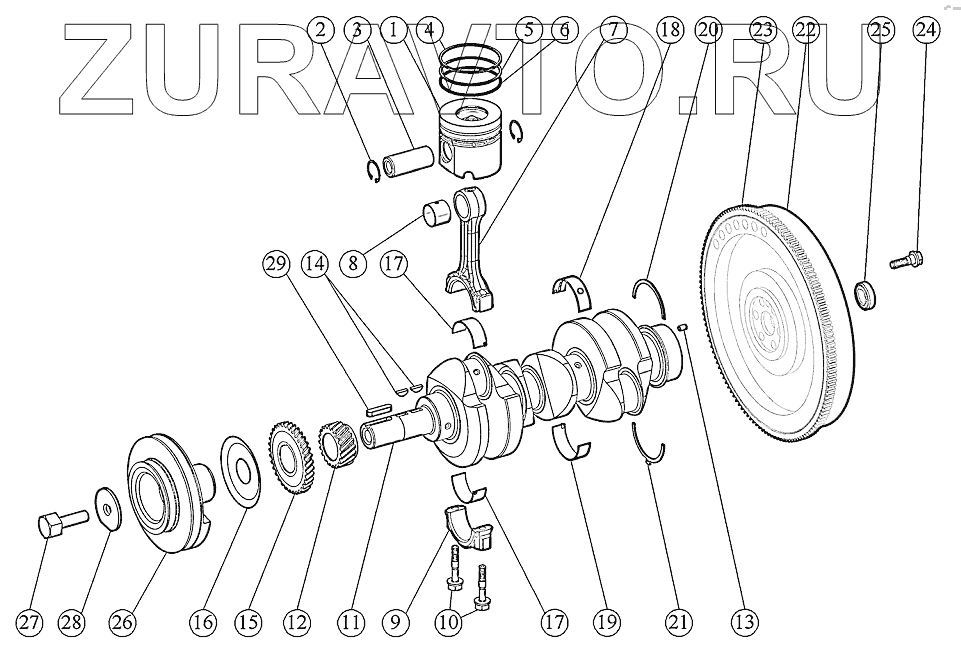 ZURAVTO.RU

2 3 1 4 5 6 7 18 20 23 22 25 24

29 14 8 17

27 28 26 16 15 12 11 9 10 17 19 21 13